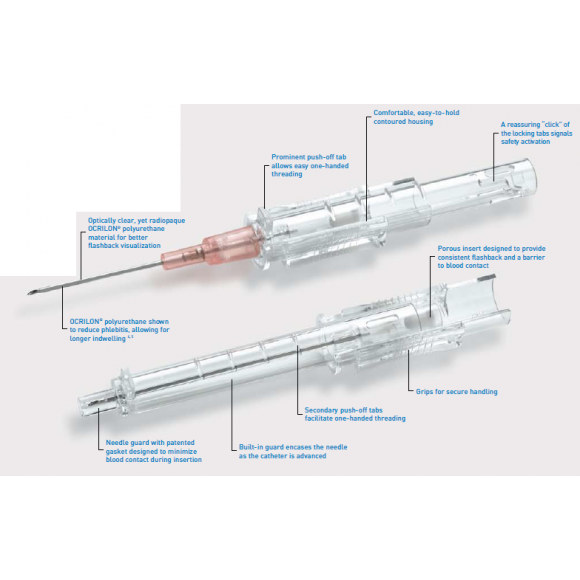 Comfortable, easy-to-hold contoured housing

A reassuring "click" of the locking tabs signals safety activation

Prominent push-off tab allows easy one-handed threading

Optically clear, yet radiopaque OCRILON® polyurethane material for better flashback visualization

Porous insert designed to provide consistent flashback and a barrier to blood contact

OCRILON® polyurethane shown to reduce phlebitis, allowing for longer indwelling $^{4,5}$

Grips for secure handling

Secondary push-off tabs facilitate one-handed threading

Needle guard with patented gasket designed to minimize blood contact during insertion

Built-in guard encases the needle as the catheter is advanced